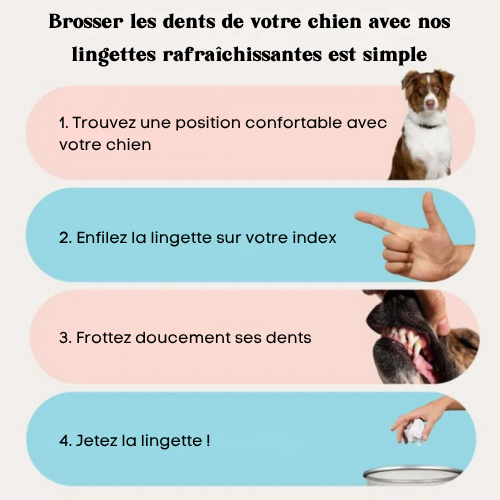 Brosser les dents de votre chien avec nos lingettes rafraîchissantes est simple

1. Trouvez une position confortable avec votre chien

2. Enfilez la lingette sur votre index

3. Frottez doucement ses dents

4. Jetez la lingette !