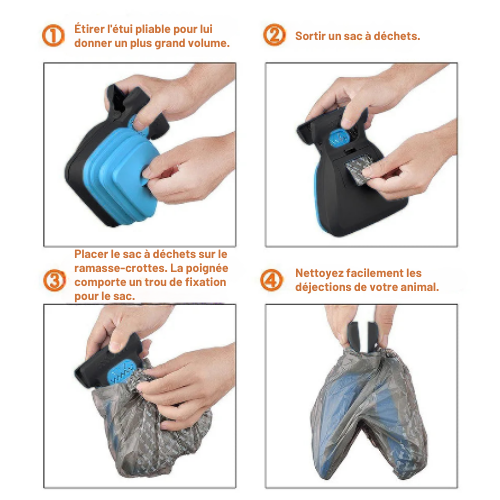 ① Étirer l'étui pliable pour lui donner un plus grand volume.

② Sortir un sac à déchets.

③ Placer le sac à déchets sur le ramasse-crottes. La poignée comporte un trou de fixation pour le sac.

④ Nettoyez facilement les déjections de votre animal.