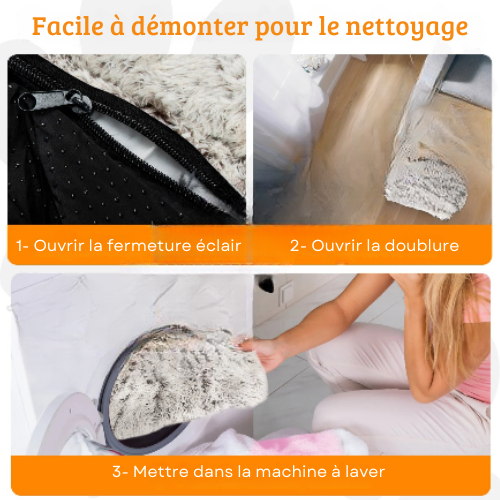 Facile à démonter pour le nettoyage

1- Ouvrir la fermeture éclair

2- Ouvrir la doublure

3- Mettre dans la machine à laver