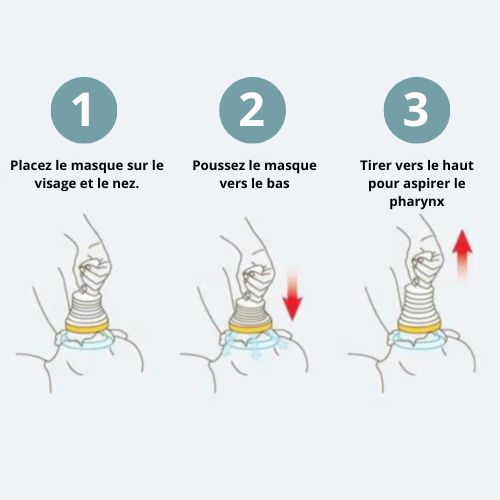 1

Placez le masque sur le visage et le nez.

2

Poussez le masque vers le bas

3

Tirer vers le haut pour aspirer le pharynx