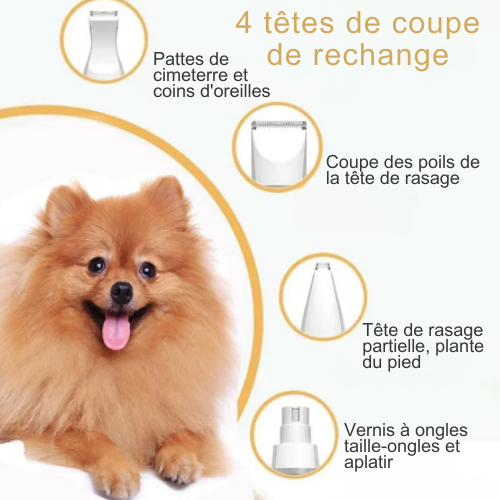 4 têtes de coupe de rechange

Pattes de cimeterre et coins d'oreilles

Coupe des poils de la tête de rasage

Tête de rasage partielle, plante du pied

Vernis à ongles taille-ongles et aplatir