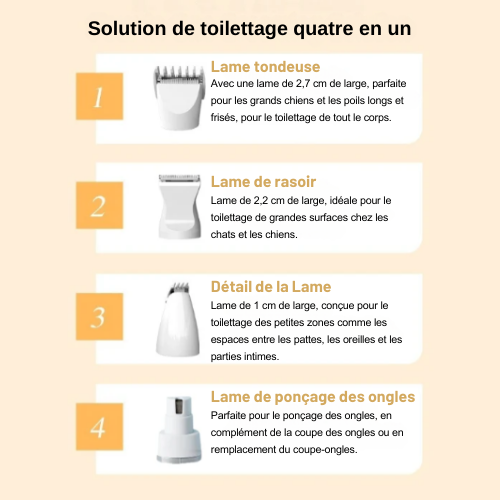 Solution de toilettage quatre en un

1

Lame tondeuse
Avec une lame de 2,7 cm de large, parfaite pour les grands chiens et les poils longs et frisés, pour le toilettage de tout le corps.

2

Lame de rasoir
Lame de 2,2 cm de large, idéale pour le toilettage de grandes surfaces chez les chats et les chiens.

3

Détail de la Lame
Lame de 1 cm de large, conçue pour le toilettage des petites zones comme les espaces entre les pattes, les oreilles et les parties intimes.

4

Lame de ponçage des ongles
Parfaite pour le ponçage des ongles, en complément de la coupe des ongles ou en remplacement du coupe-ongles.