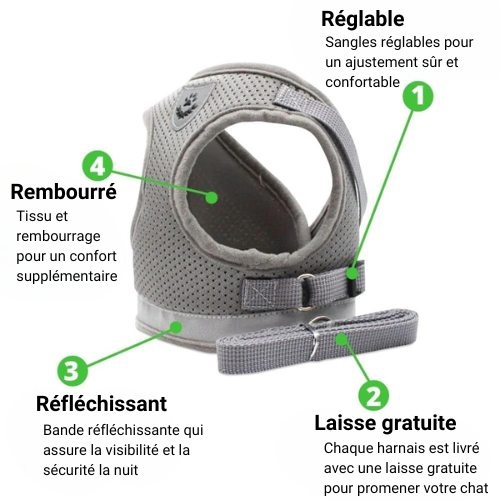 Réglable
Sangles réglables pour un ajustement sûr et confortable

1

4

Rembourré
Tissu et rembourrage pour un confort supplémentaire

3

Réfléchissant
Bande réfléchissante qui assure la visibilité et la sécurité la nuit

2

Laisse gratuite
Chaque harnais est livré avec une laisse gratuite pour promener votre chat